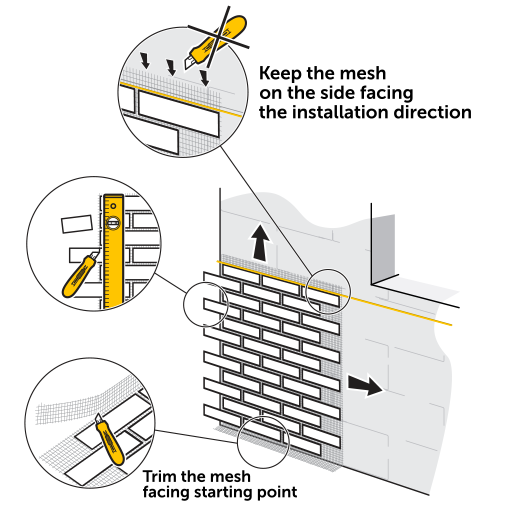 Keep the mesh on the side facing the installation direction

Trim the mesh facing starting point